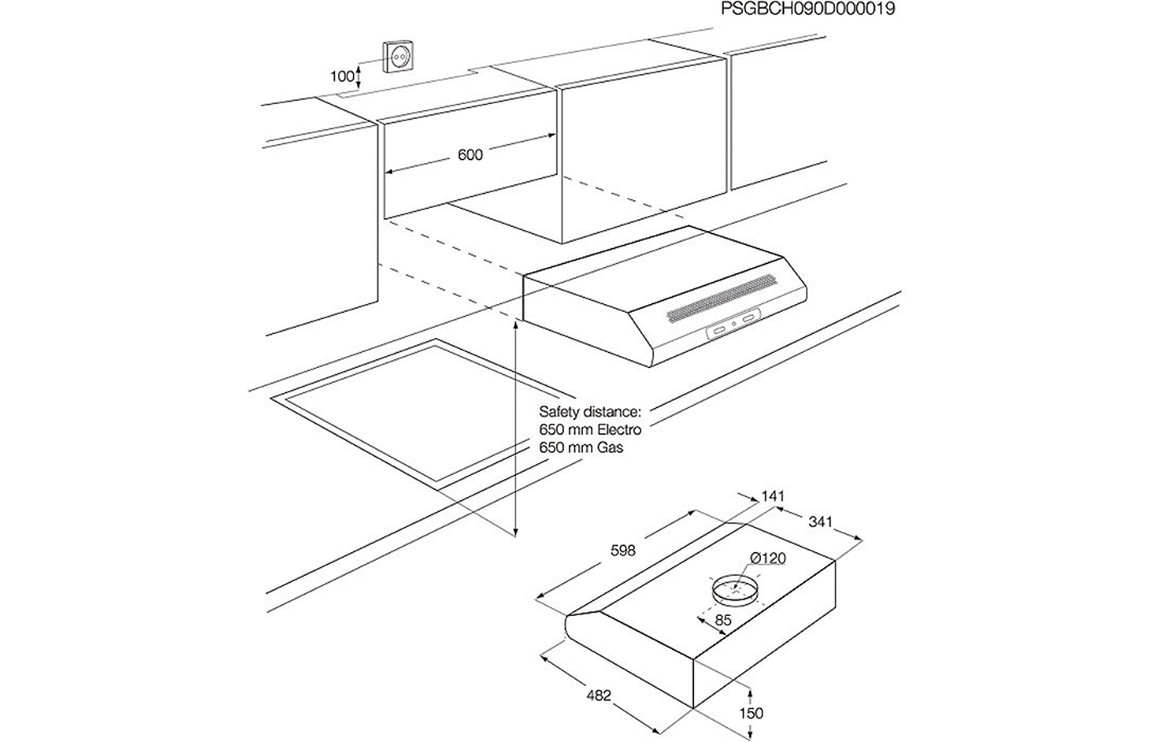 PSGBCH090D000019

100

600

Safety distance:
650 mm Electro
650 mm Gas

141

341

598

Ø120

85

482

150