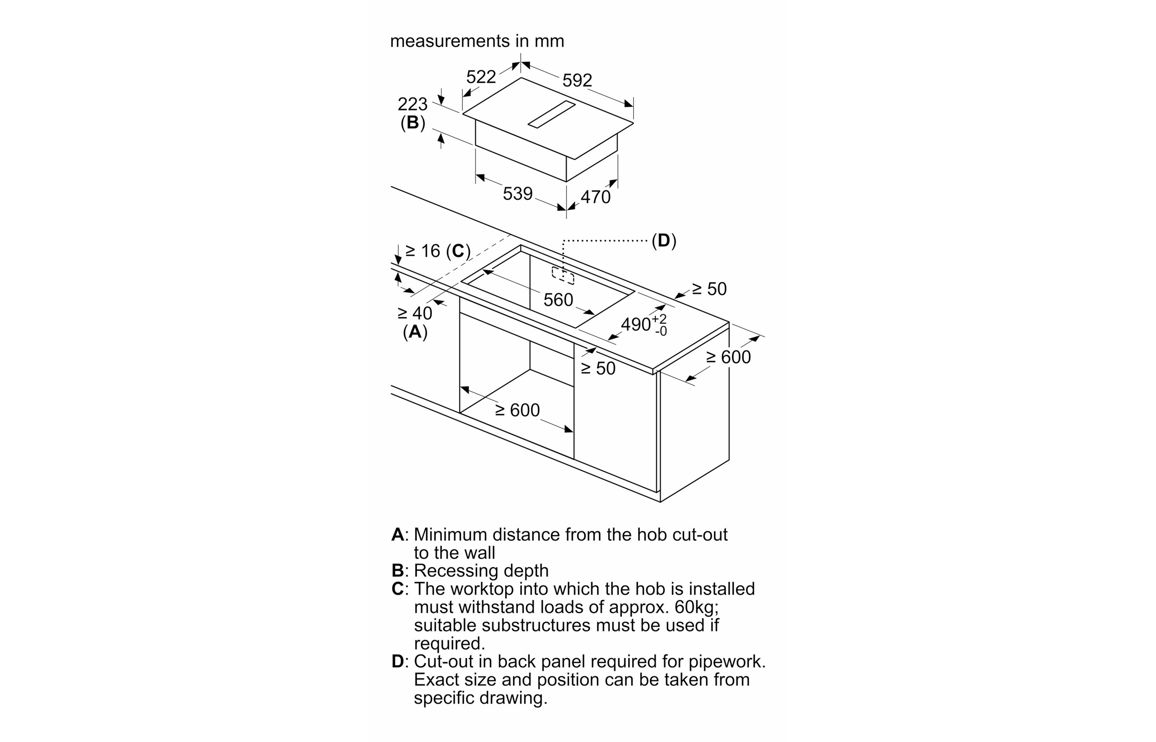 measurements in mm

522
592
223
(B)
539
470

≥ 16 (C)
(D)
560
≥ 50
≥ 40
(A)
$490^{+2}_{-0}$
≥ 600
≥ 50
≥ 600

A: Minimum distance from the hob cut-out to the wall
B: Recessing depth
C: The worktop into which the hob is installed must withstand loads of approx. 60kg; suitable substructures must be used if required.
D: Cut-out in back panel required for pipework. Exact size and position can be taken from specific drawing.