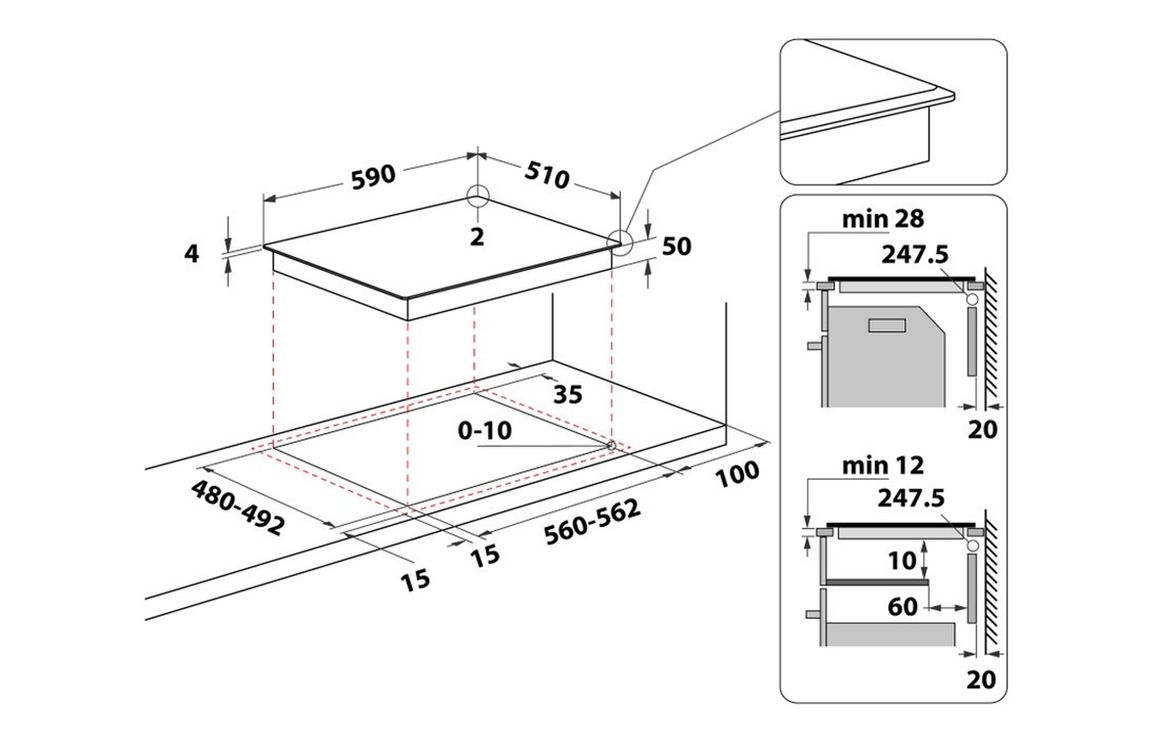 590
510
4
2
50
35
0-10
100
480-492
560-562
15
15
min 28
247.5
20
min 12
247.5
10
60
20