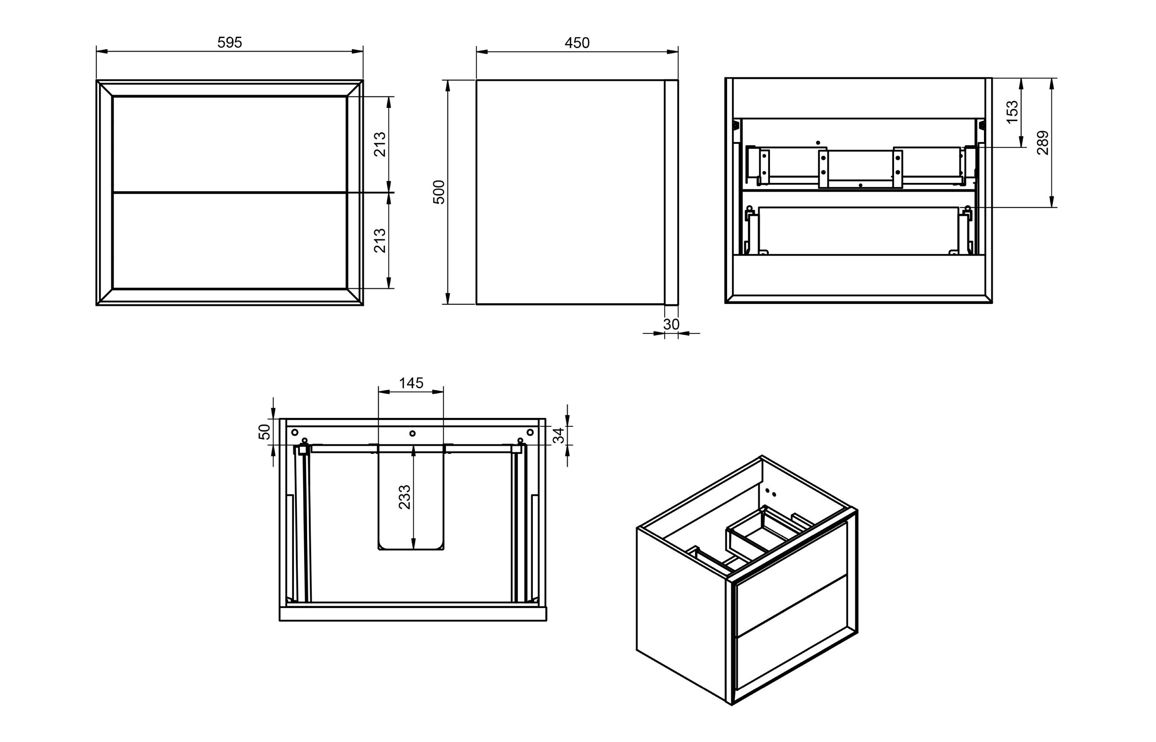 595

213

213

450

500

30

153

289

145

50

34

233