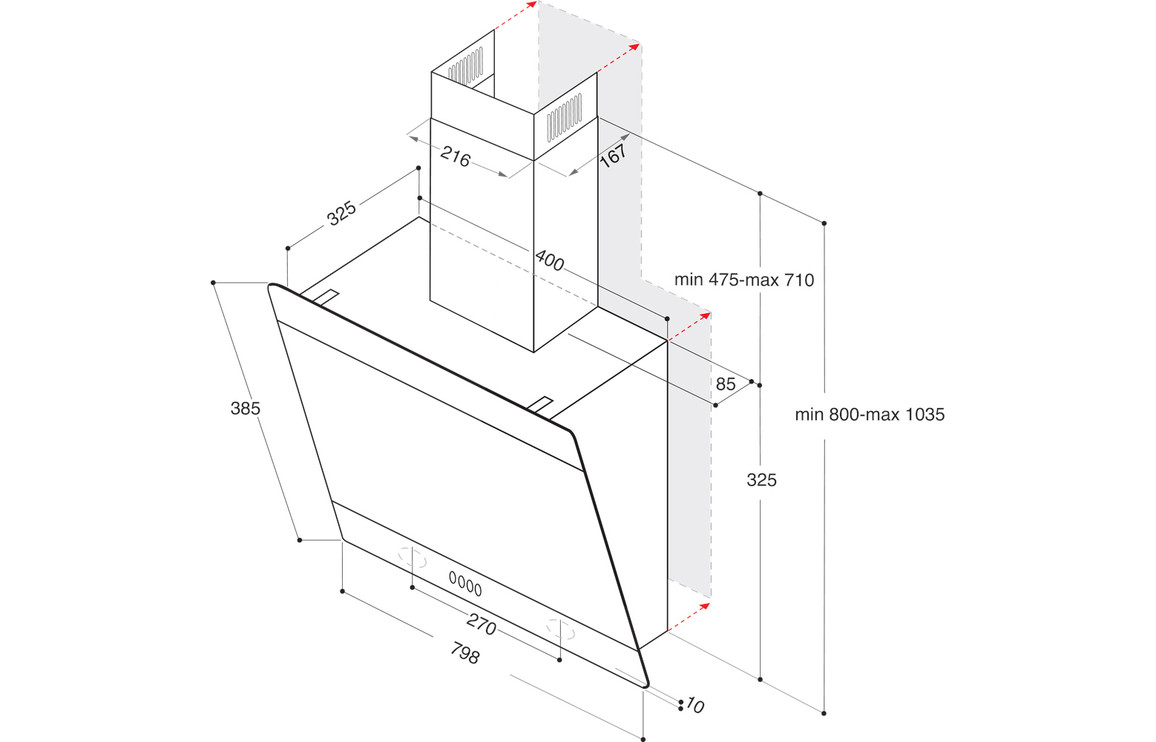 216
167
325
400
min 475-max 710
85
385
min 800-max 1035
325
270
798
10