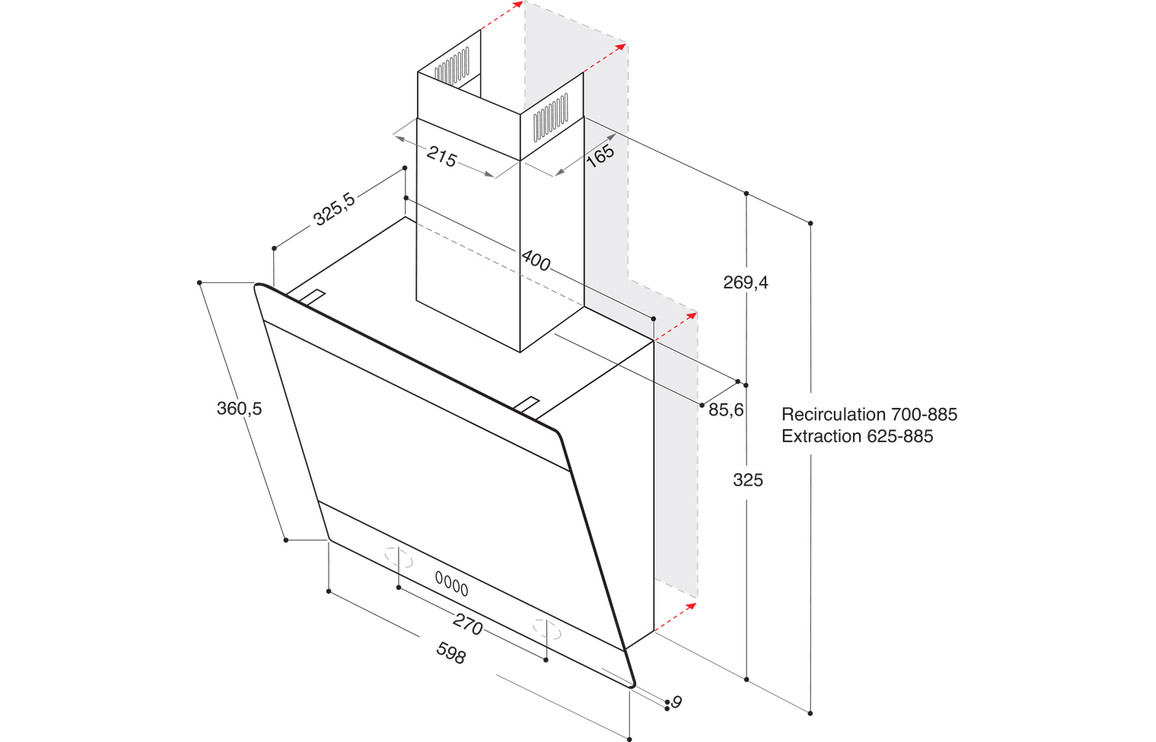 215

165

325,5

400

269,4

360,5

85,6

Recirculation 700-885
Extraction 625-885

325

270

598

9