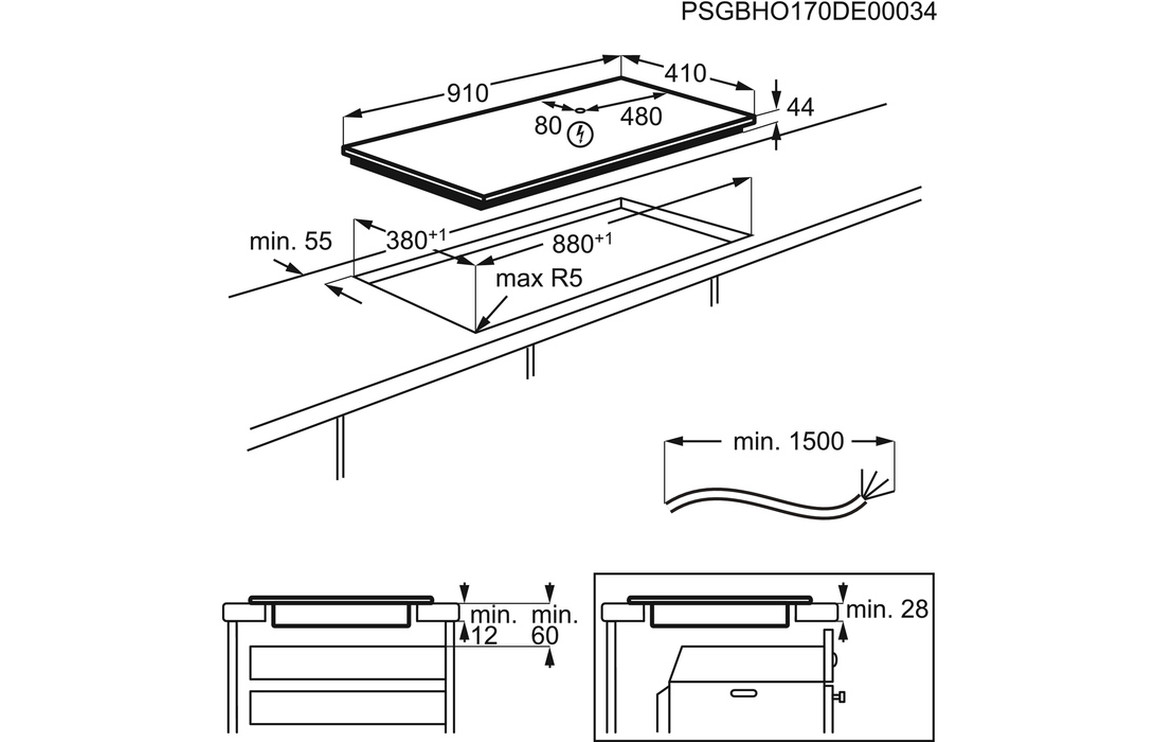 PSGBHO170DE00034

910
410
44
80
480
min. 55
$380^{+1}$
$880^{+1}$
max R5
min. 1500

min.
12
min.
60

min. 28