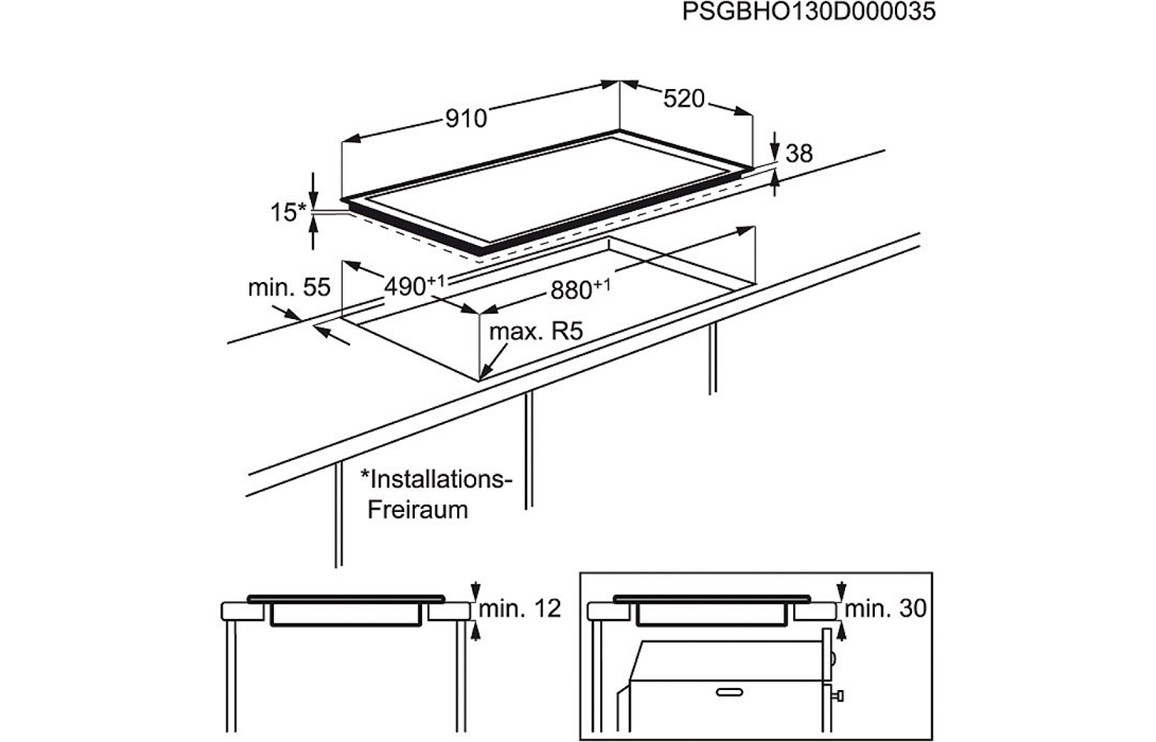 PSGBHO130D000035

910

520

38

15*

min. 55

$490^{+1}$

$880^{+1}$

max. R5

*Installations-Freiraum

min. 12

min. 30