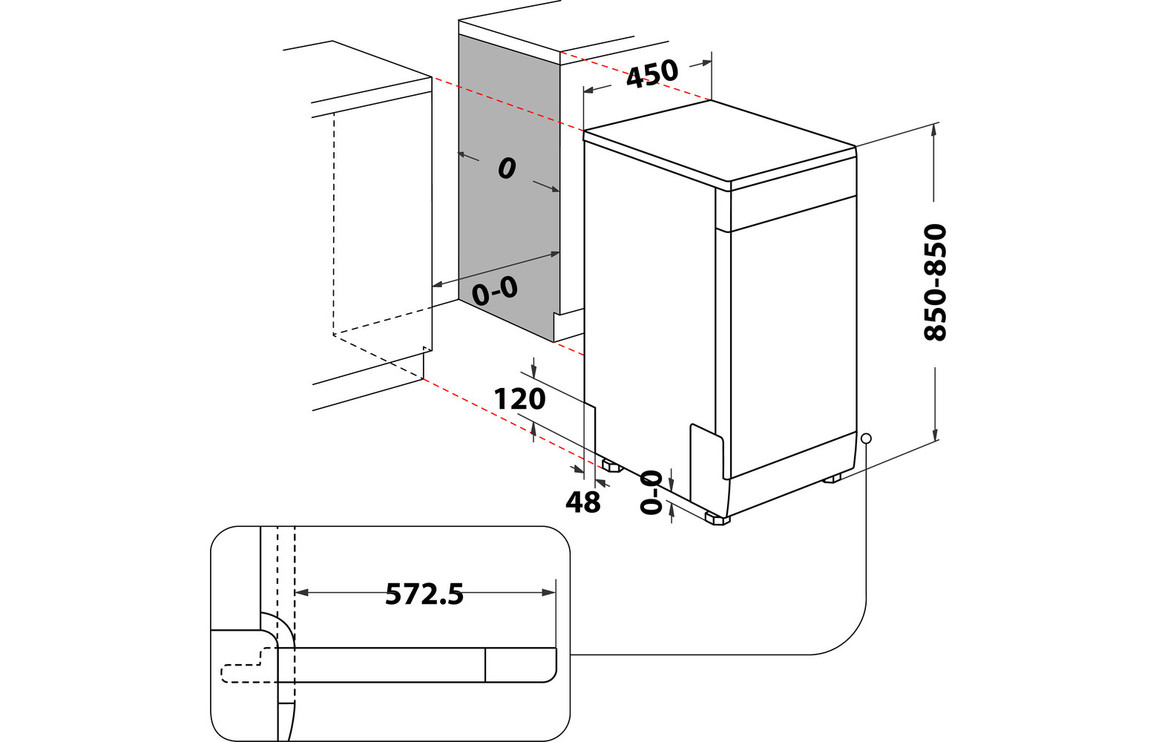 450
0
0-0
850-850
120
48
0-0
572.5