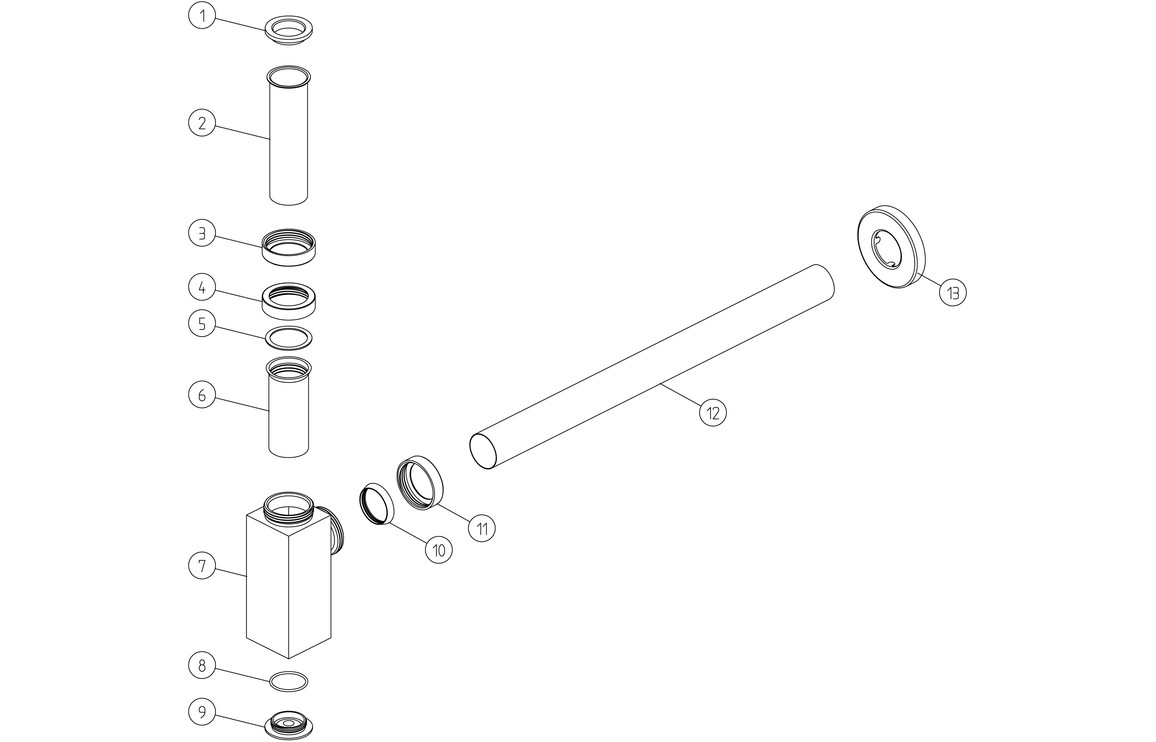 1
2
3
4
5
6
7
8
9
10
11
12
13