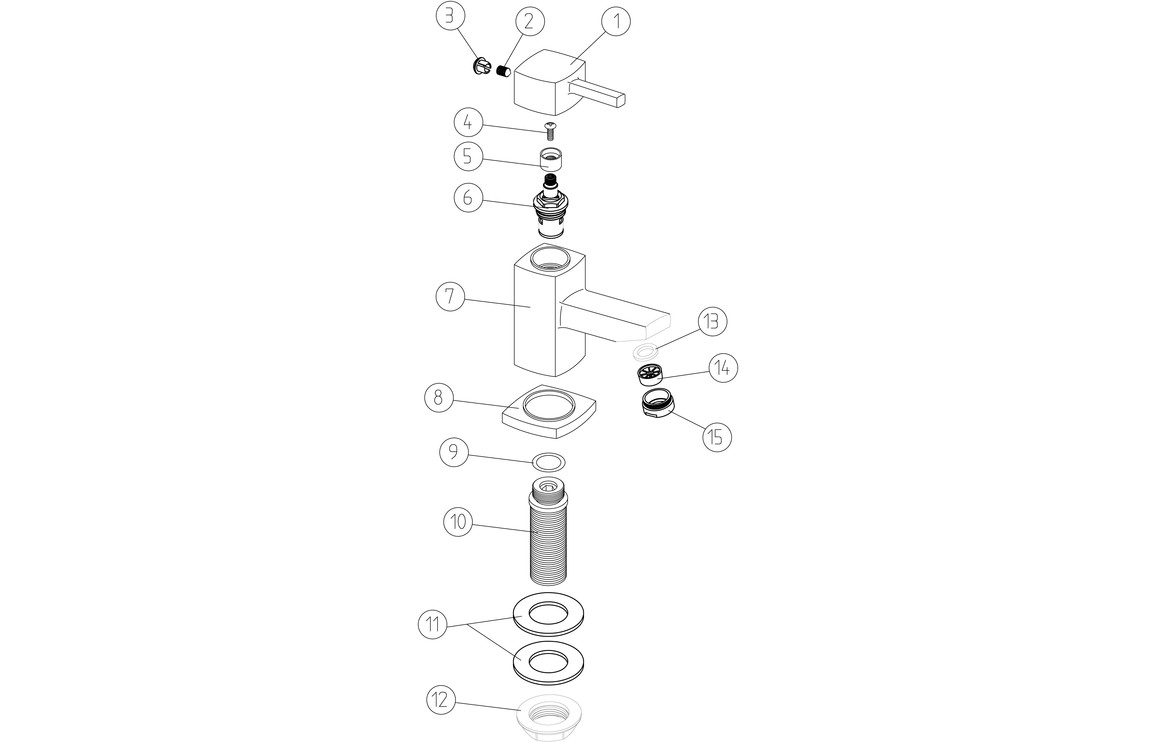 3
2
1
4
5
6
7
13
14
15
8
9
10
11
12