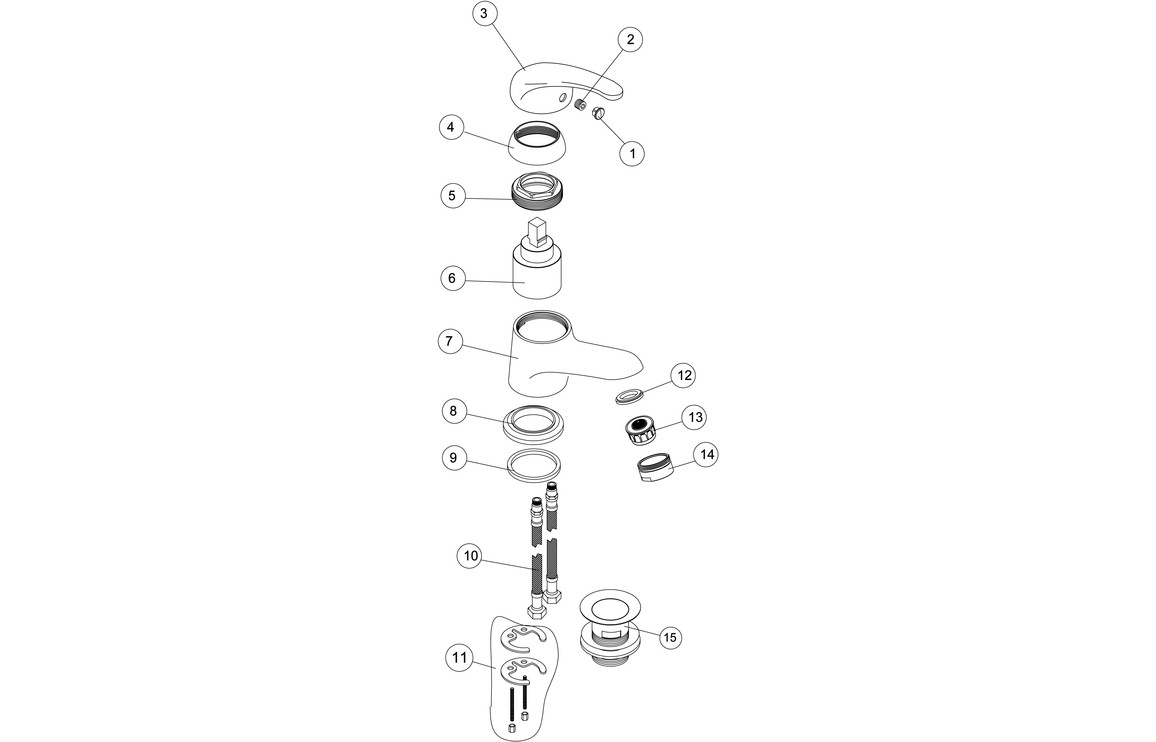 3
2
4
1
5
6
7
12
8
13
9
14
10
15
11