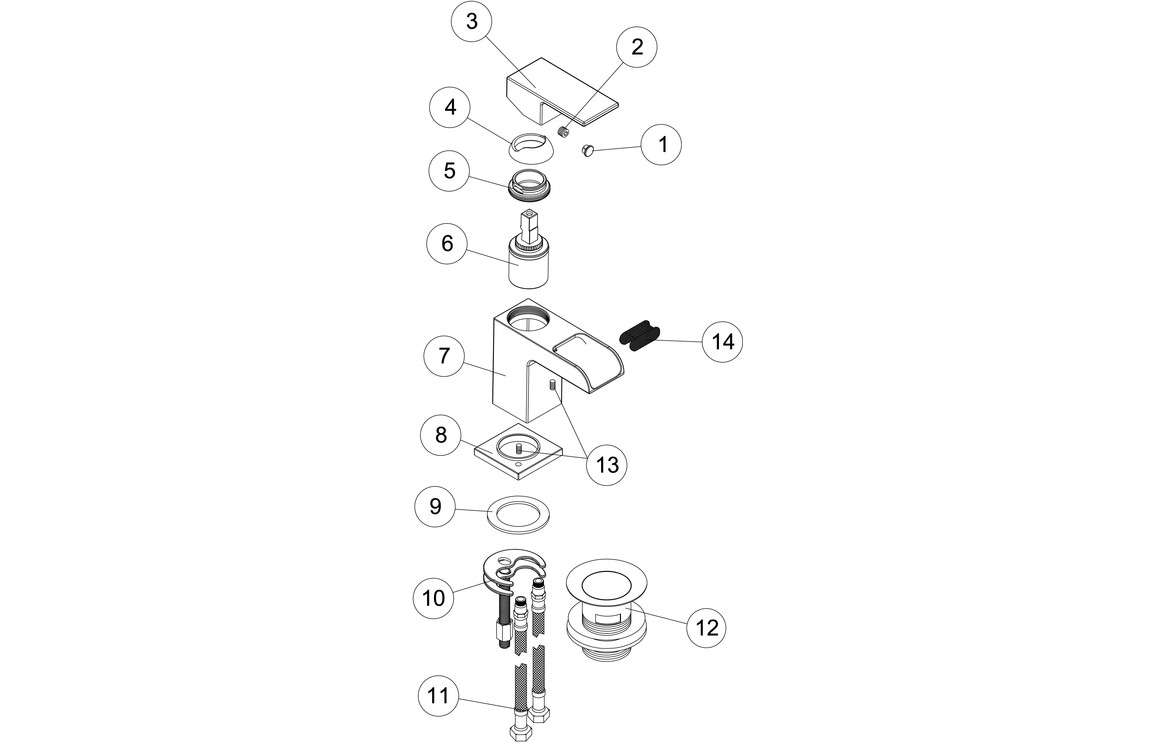 3
2
4
1
5
6
7
14
8
13
9
10
12
11