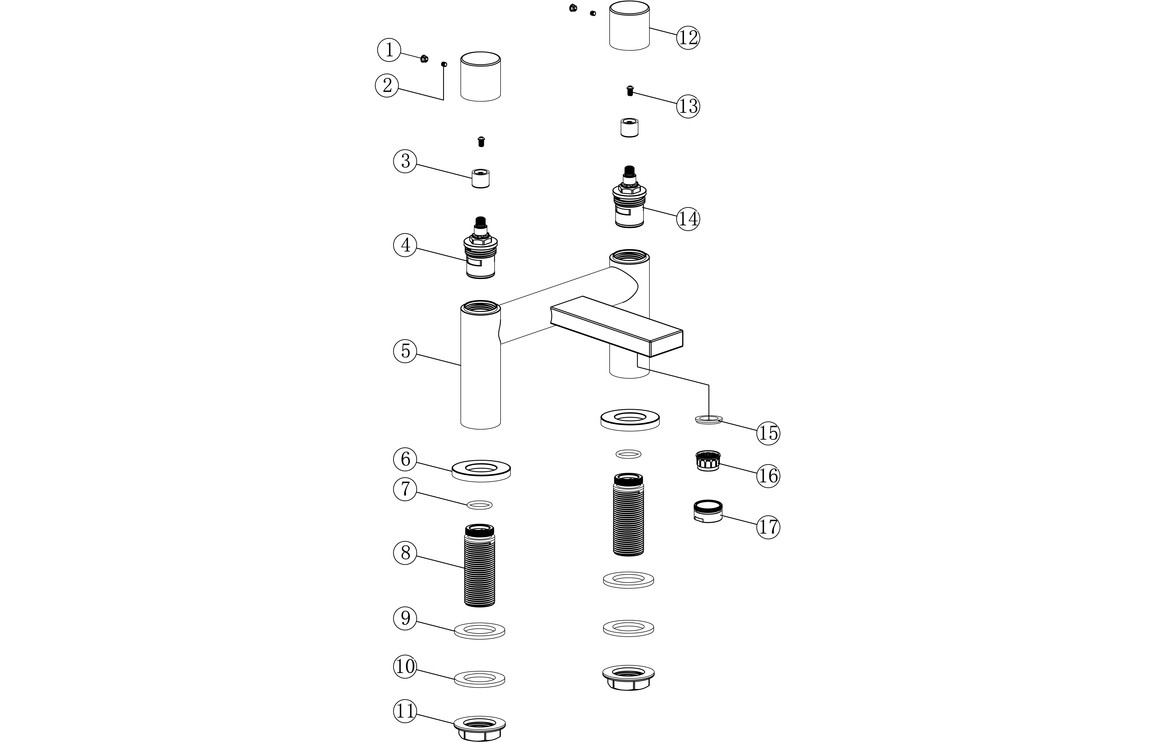 1
2
3
4
5
6
7
8
9
10
11
12
13
14
15
16
17