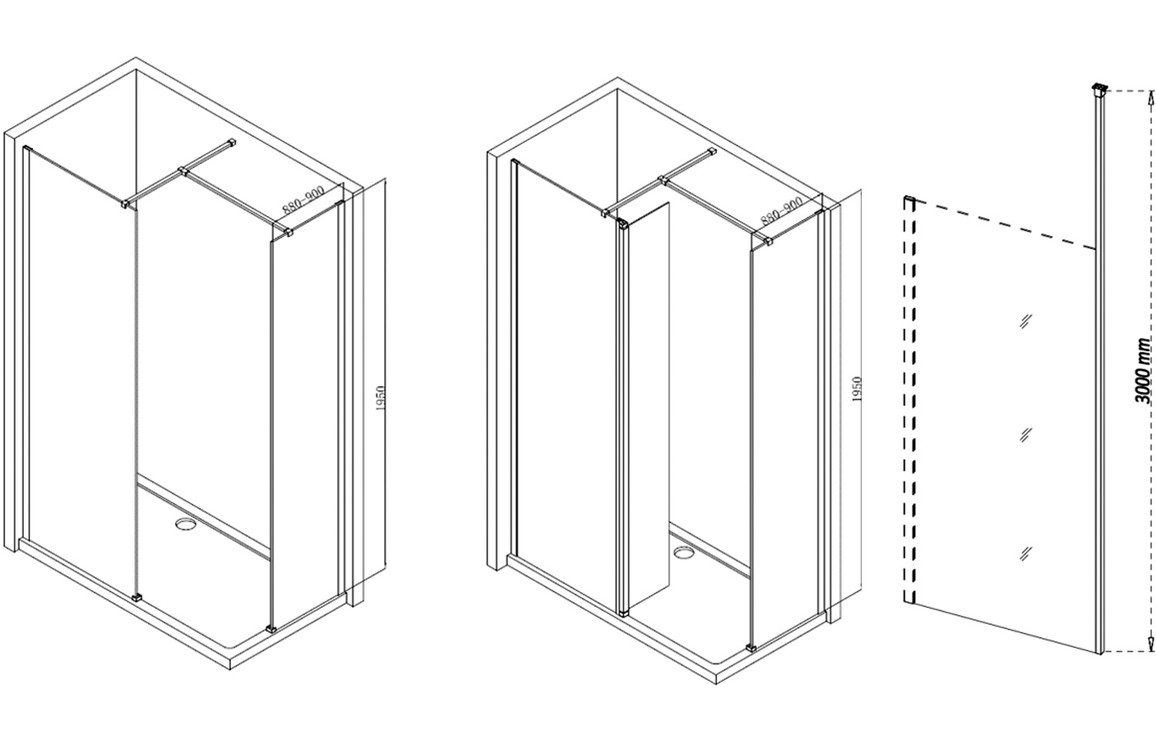 880-900

1950

880-900

1950

3000 mm