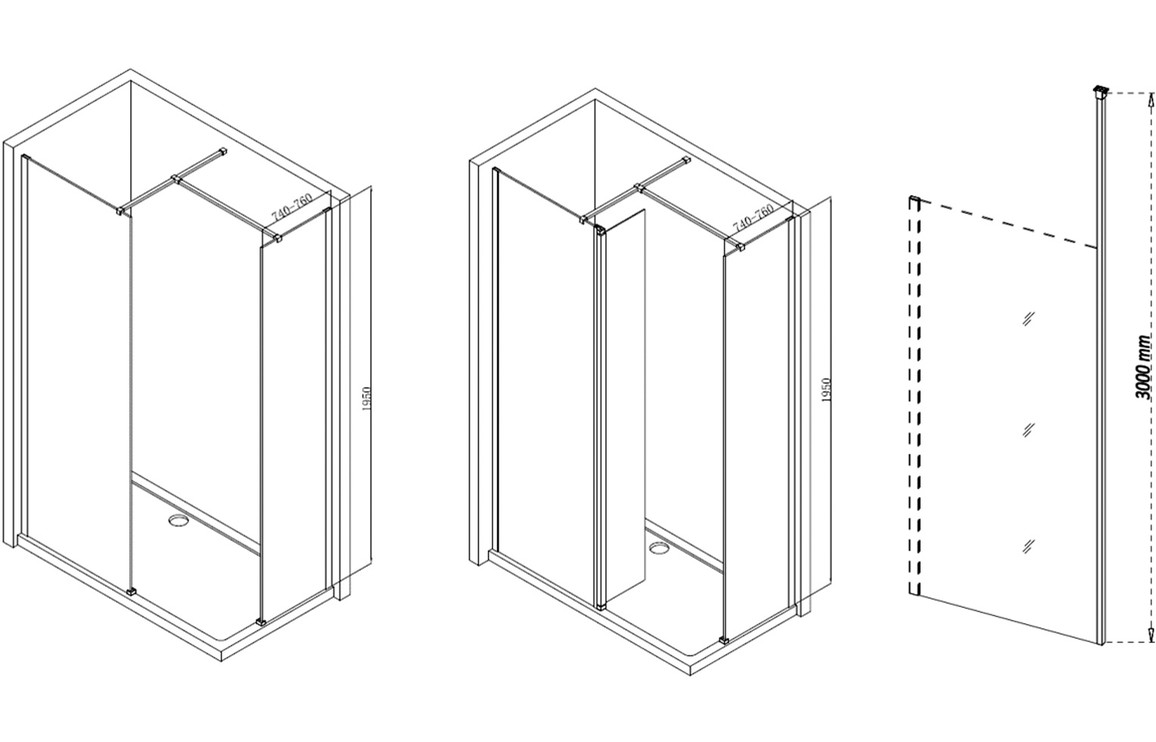 740-760
1950
740-760
1950
3000 mm