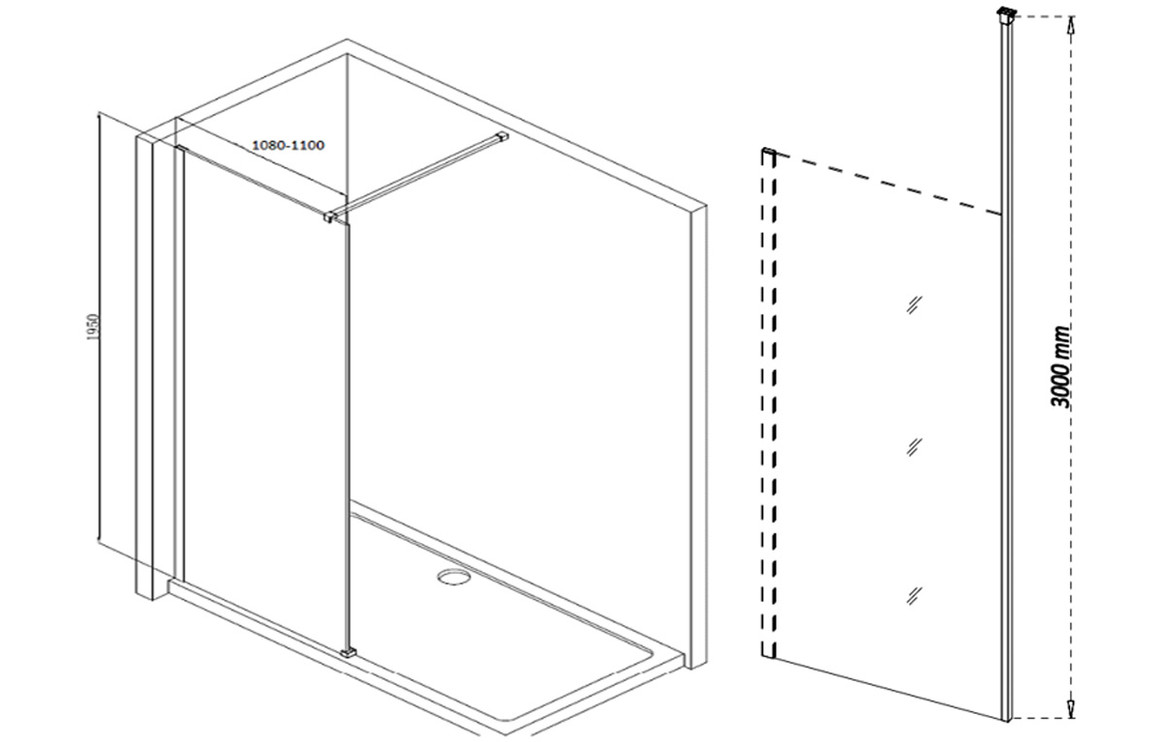 1080-1100

1950

3000 mm