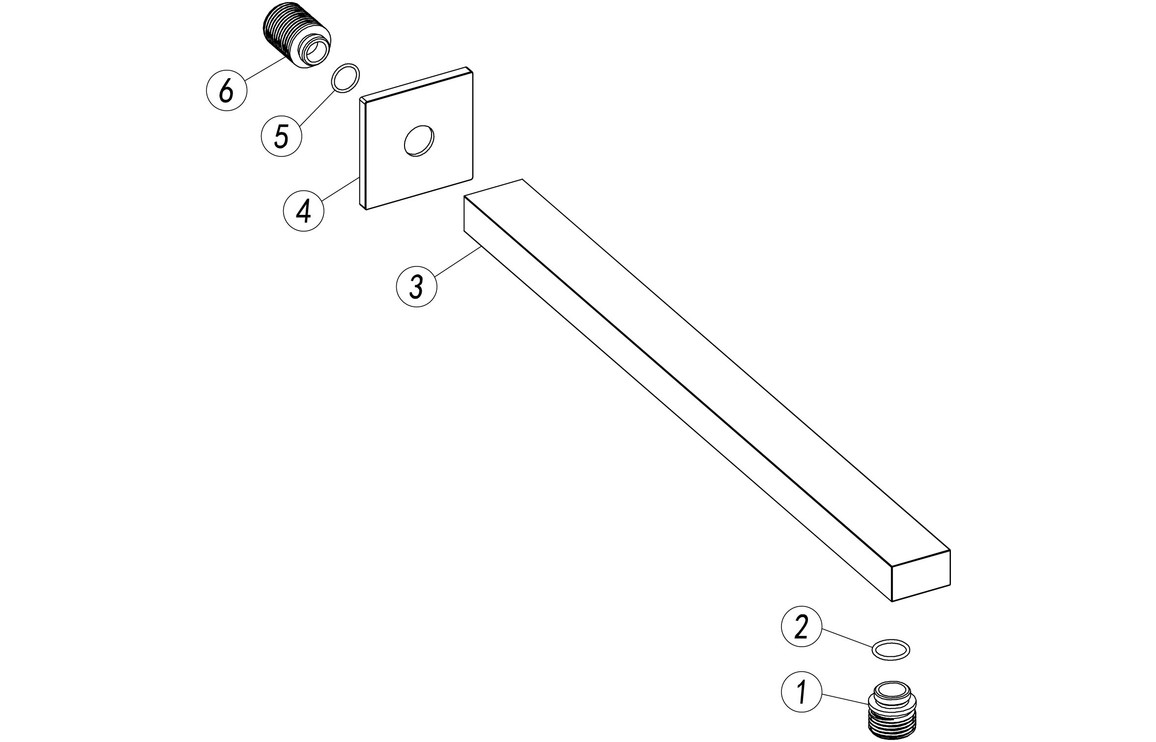 6
5
4
3
2
1