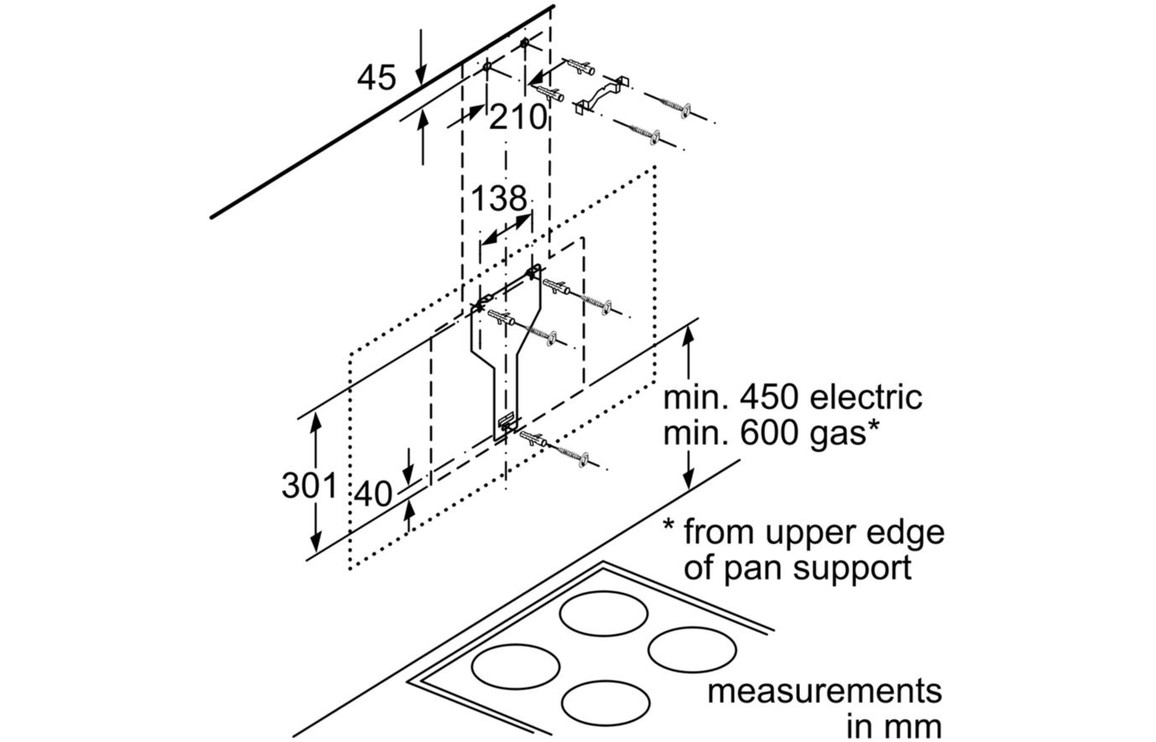 45

210

138

min. 450 electric
min. 600 gas*

301

40

* from upper edge of pan support

measurements in mm