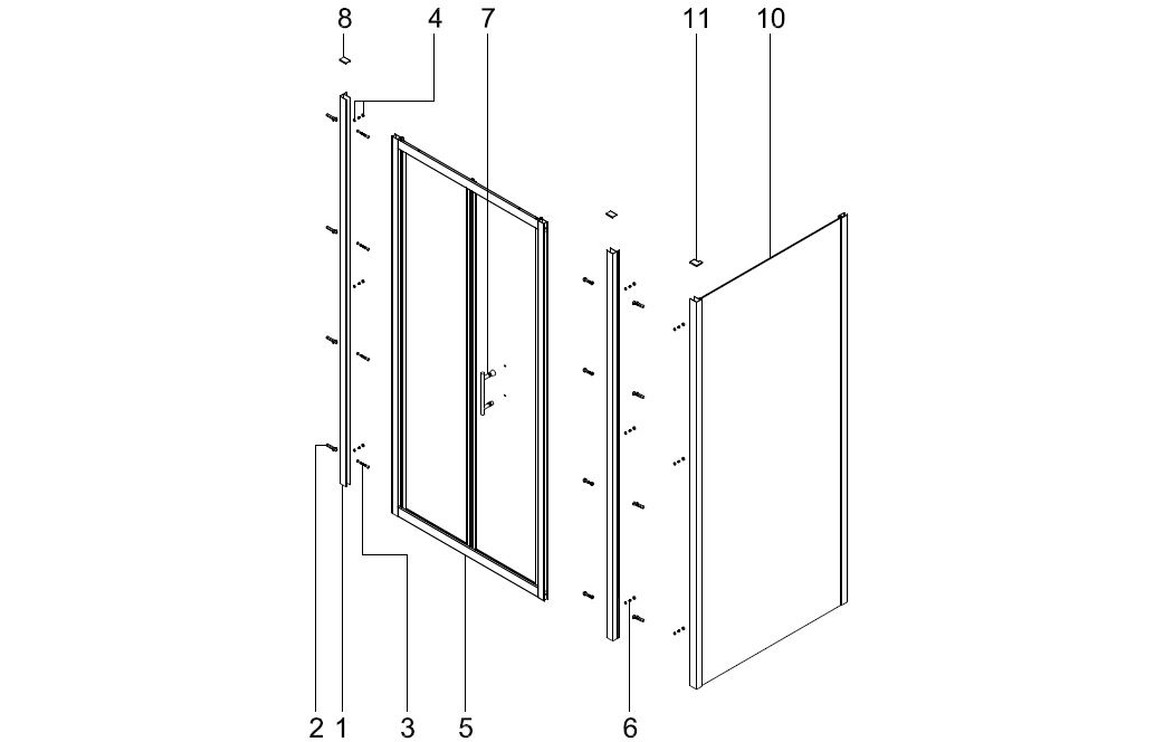 8
4
7
11
10
2
1
3
5
6